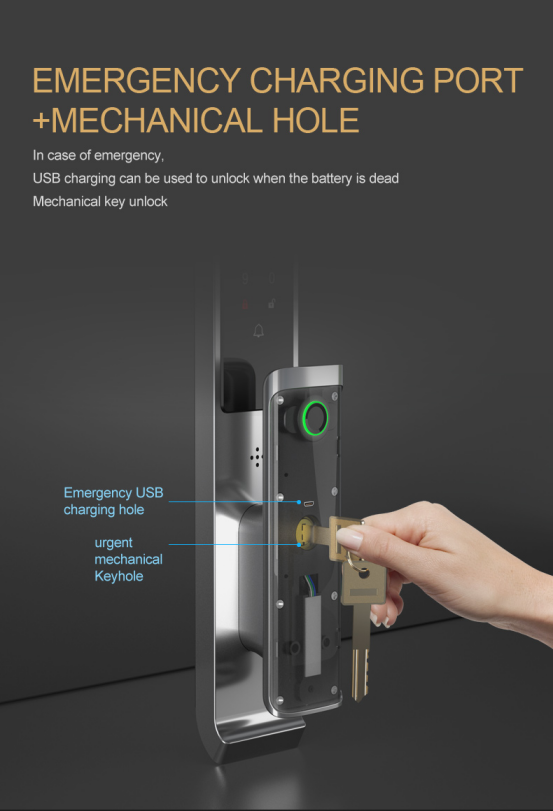 EMERGENCY CHARGING PORT +MECHANICAL HOLE

In case of emergency,
USB charging can be used to unlock when the battery is dead
Mechanical key unlock

Emergency USB charging hole

urgent mechanical Keyhole